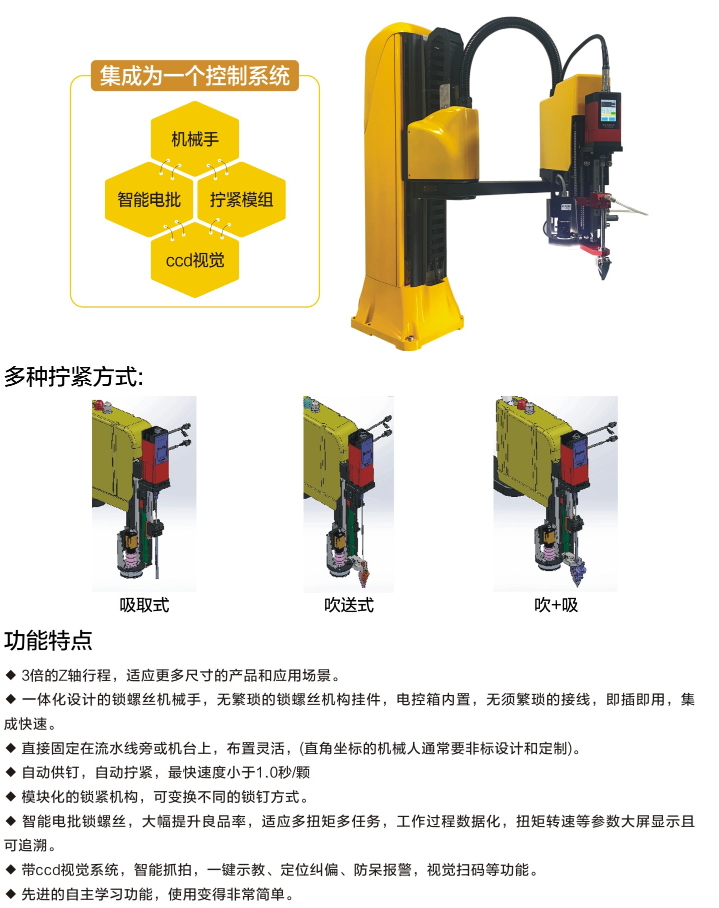 集成为一个控制系统

机械手

智能电批

拧紧模组

ccd视觉

多种拧紧方式:

吸取式

吹送式

吹+吸

功能特点

◆ 3倍的Z轴行程，适应更多尺寸的产品和应用场景。

◆ 一体化设计的锁螺丝机械手，无繁琐的锁螺丝机构挂件，电控箱内置，无须繁琐的接线，即插即用，集成快速。

◆ 直接固定在流水线旁或机台上，布置灵活，(直角坐标的机械人通常要非标设计和定制)。

◆ 自动供钉，自动拧紧，最快速度小于1.0秒/颗

◆ 模块化的锁紧机构，可变换不同的锁钉方式。

◆ 智能电批锁螺丝，大幅提升良品率，适应多扭矩多任务，工作过程数据化，扭矩转速等参数大屏显示且可追溯。

◆ 带ccd视觉系统，智能抓拍，一键示教、定位纠偏、防呆报警，视觉扫码等功能。

◆ 先进的自主学习功能，使用变得非常简单。