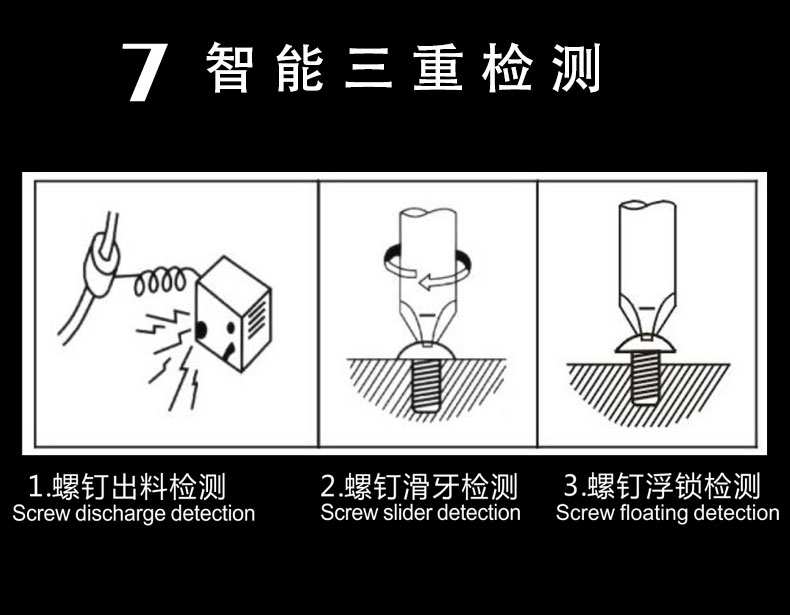 7 智能三重检测

1.螺钉出料检测
Screw discharge detection

2.螺钉滑牙检测
Screw slider detection

3.螺钉浮锁检测
Screw floating detection